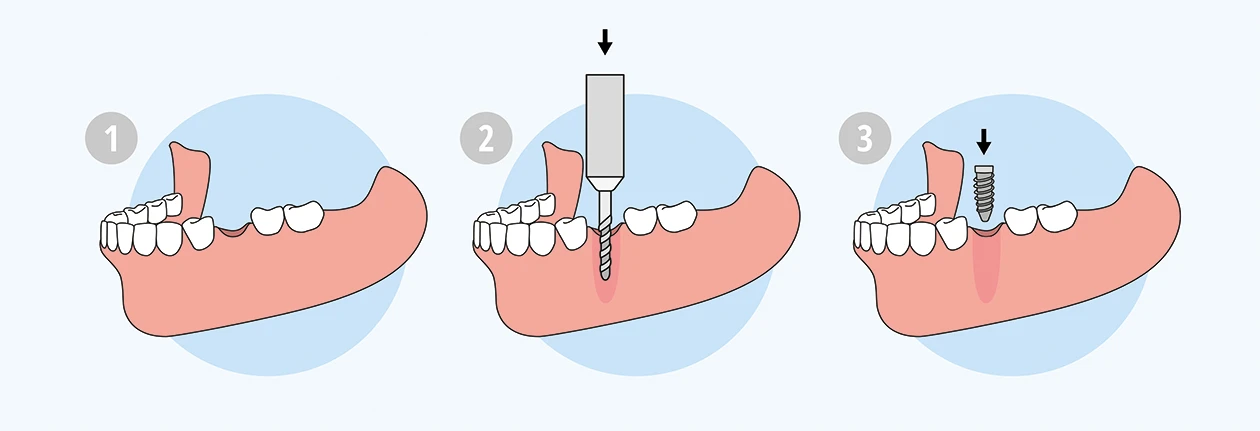 1

2

3